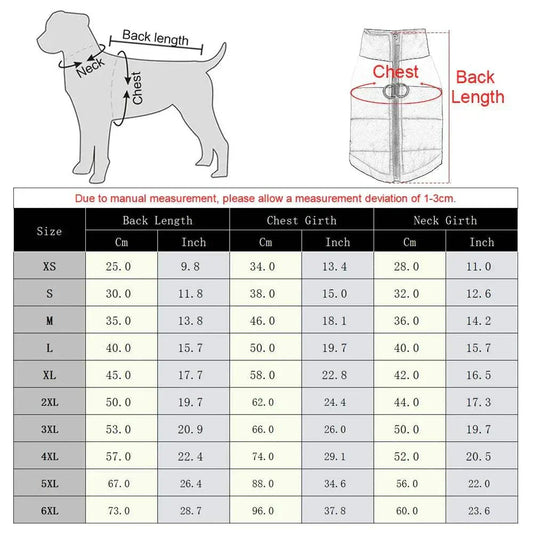 Back length

Neck

Chest

Chest

Back Length

Due to manual measurement, please allow a measurement deviation of 1-3cm.

| Size | Back Length Cm | Back Length Inch | Chest Girth Cm | Chest Girth Inch | Neck Girth Cm | Neck Girth Inch |
|---|---|---|---|---|---|---|
| XS | 25.0 | 9.8 | 34.0 | 13.4 | 28.0 | 11.0 |
| S | 30.0 | 11.8 | 38.0 | 15.0 | 32.0 | 12.6 |
| M | 35.0 | 13.8 | 46.0 | 18.1 | 36.0 | 14.2 |
| L | 40.0 | 15.7 | 50.0 | 19.7 | 40.0 | 15.7 |
| XL | 45.0 | 17.7 | 58.0 | 22.8 | 42.0 | 16.5 |
| 2XL | 50.0 | 19.7 | 62.0 | 24.4 | 44.0 | 17.3 |
| 3XL | 53.0 | 20.9 | 66.0 | 26.0 | 50.0 | 19.7 |
| 4XL | 57.0 | 22.4 | 74.0 | 29.1 | 52.0 | 20.5 |
| 5XL | 67.0 | 26.4 | 88.0 | 34.6 | 56.0 | 22.0 |
| 6XL | 73.0 | 28.7 | 96.0 | 37.8 | 60.0 | 23.6 |